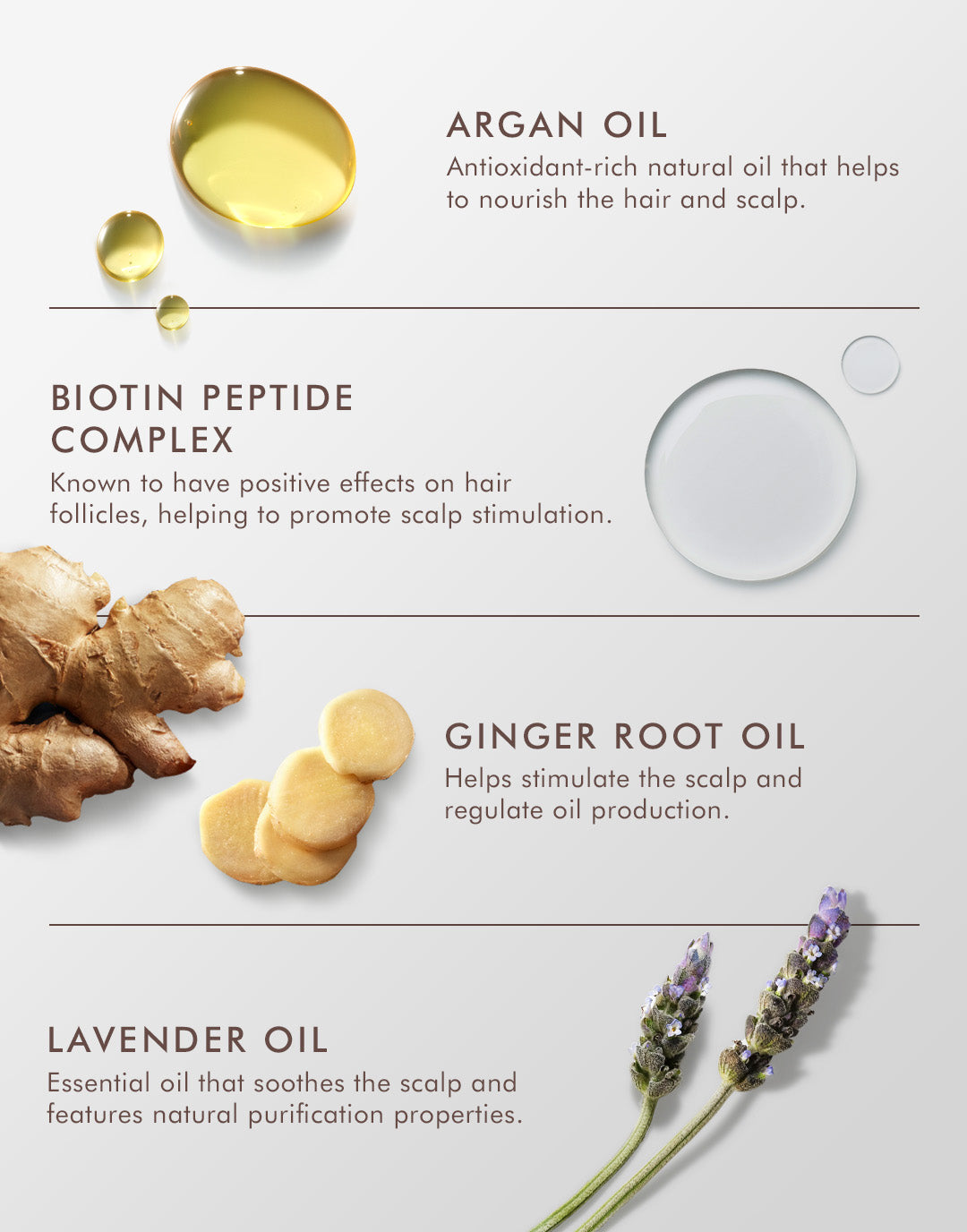 ARGAN OIL
Antioxidant-rich natural oil that helps to nourish the hair and scalp.

BIOTIN PEPTIDE COMPLEX
Known to have positive effects on hair follicles, helping to promote scalp stimulation.

GINGER ROOT OIL
Helps stimulate the scalp and regulate oil production.

LAVENDER OIL
Essential oil that soothes the scalp and features natural purification properties.